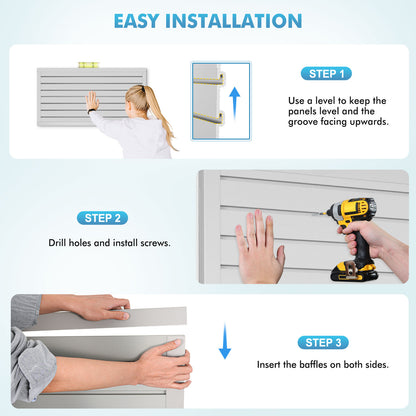 EASY INSTALLATION

STEP 1

Use a level to keep the panels level and the groove facing upwards.

STEP 2

Drill holes and install screws.

STEP 3

Insert the baffles on both sides.