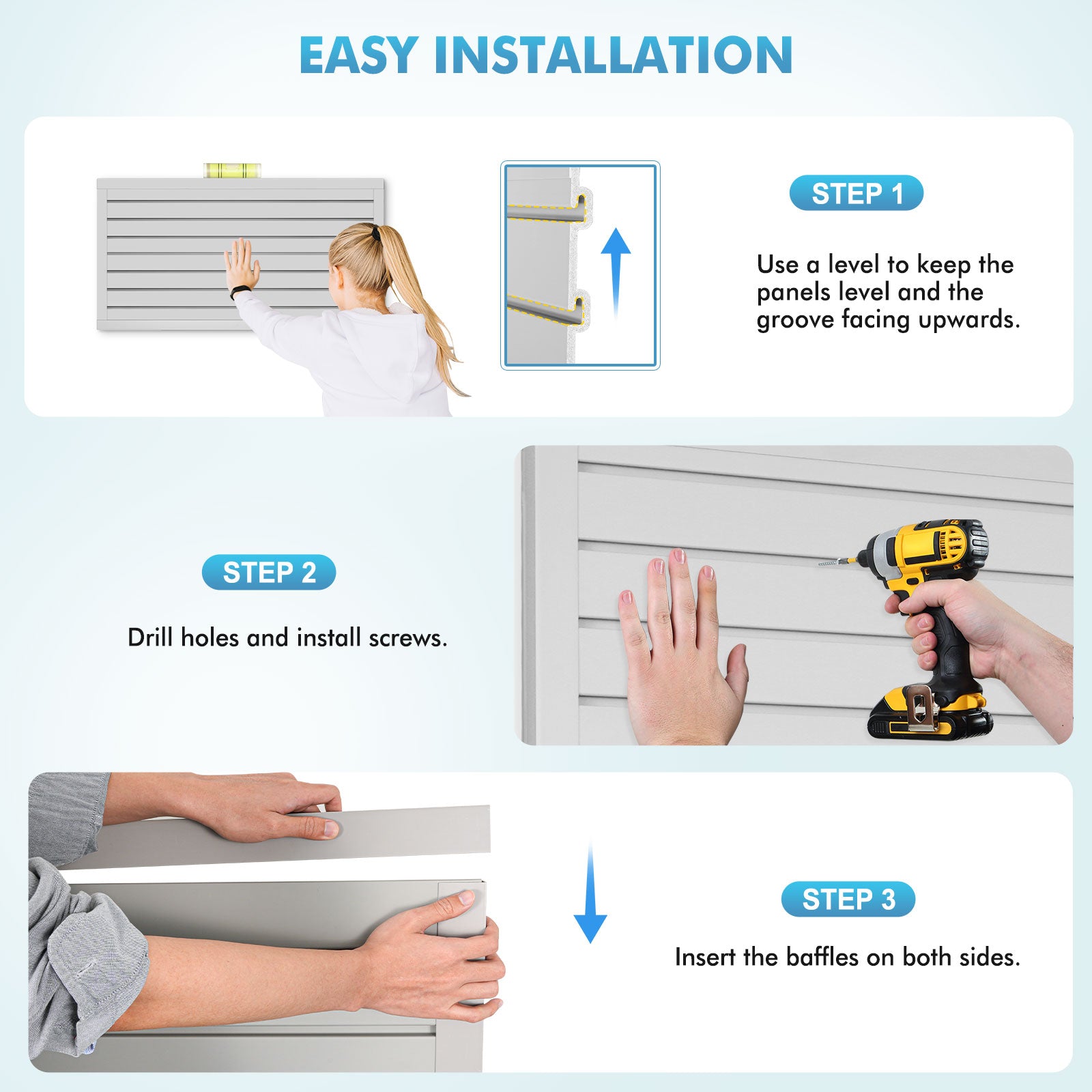 EASY INSTALLATION

STEP 1

Use a level to keep the panels level and the groove facing upwards.

STEP 2

Drill holes and install screws.

STEP 3

Insert the baffles on both sides.