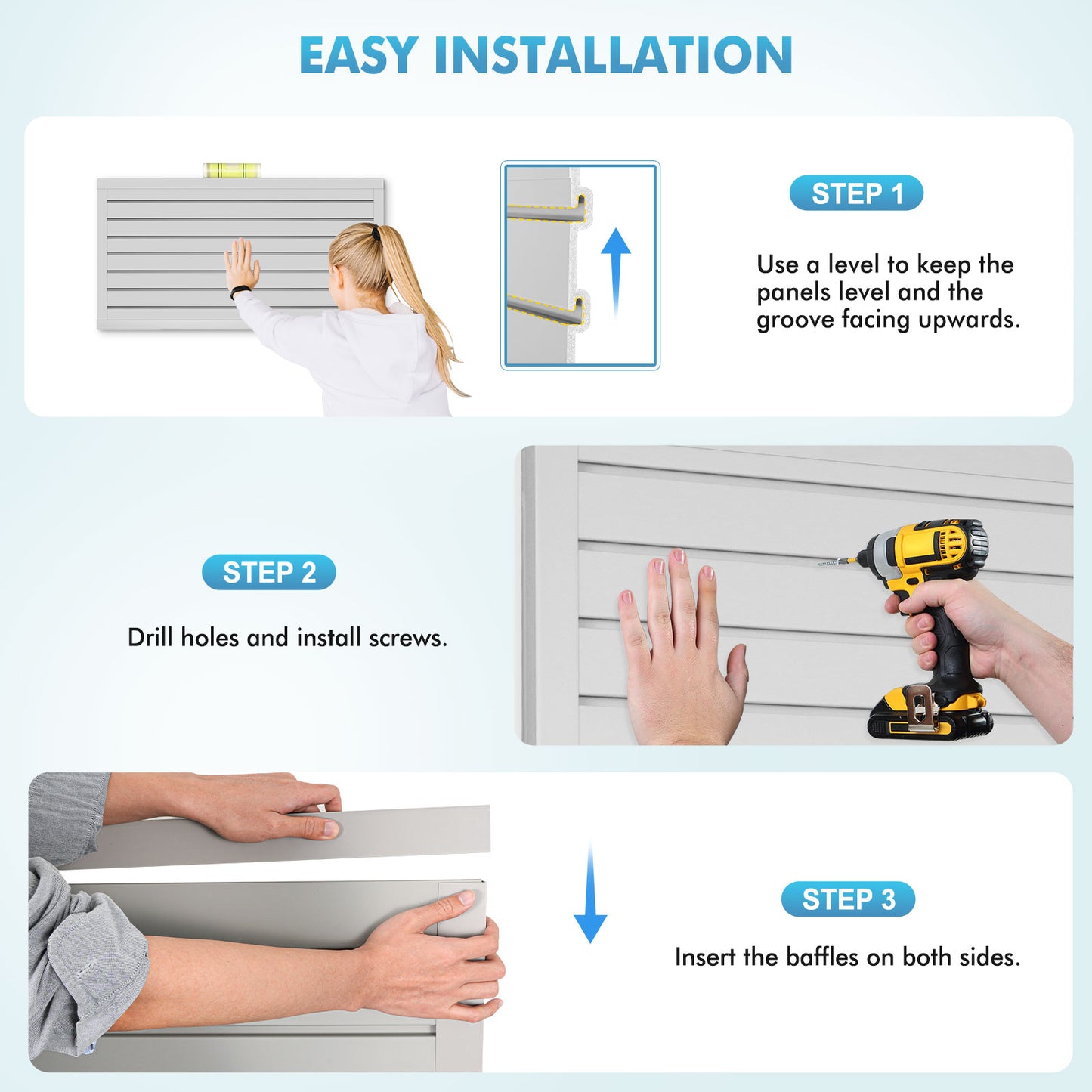 EASY INSTALLATION

STEP 1

Use a level to keep the panels level and the groove facing upwards.

STEP 2

Drill holes and install screws.

STEP 3

Insert the baffles on both sides.