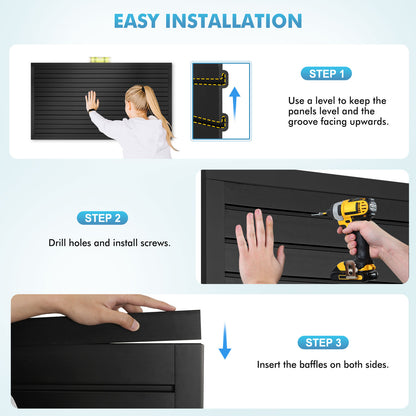 EASY INSTALLATION

STEP 1

Use a level to keep the panels level and the groove facing upwards.

STEP 2

Drill holes and install screws.

STEP 3

Insert the baffles on both sides.