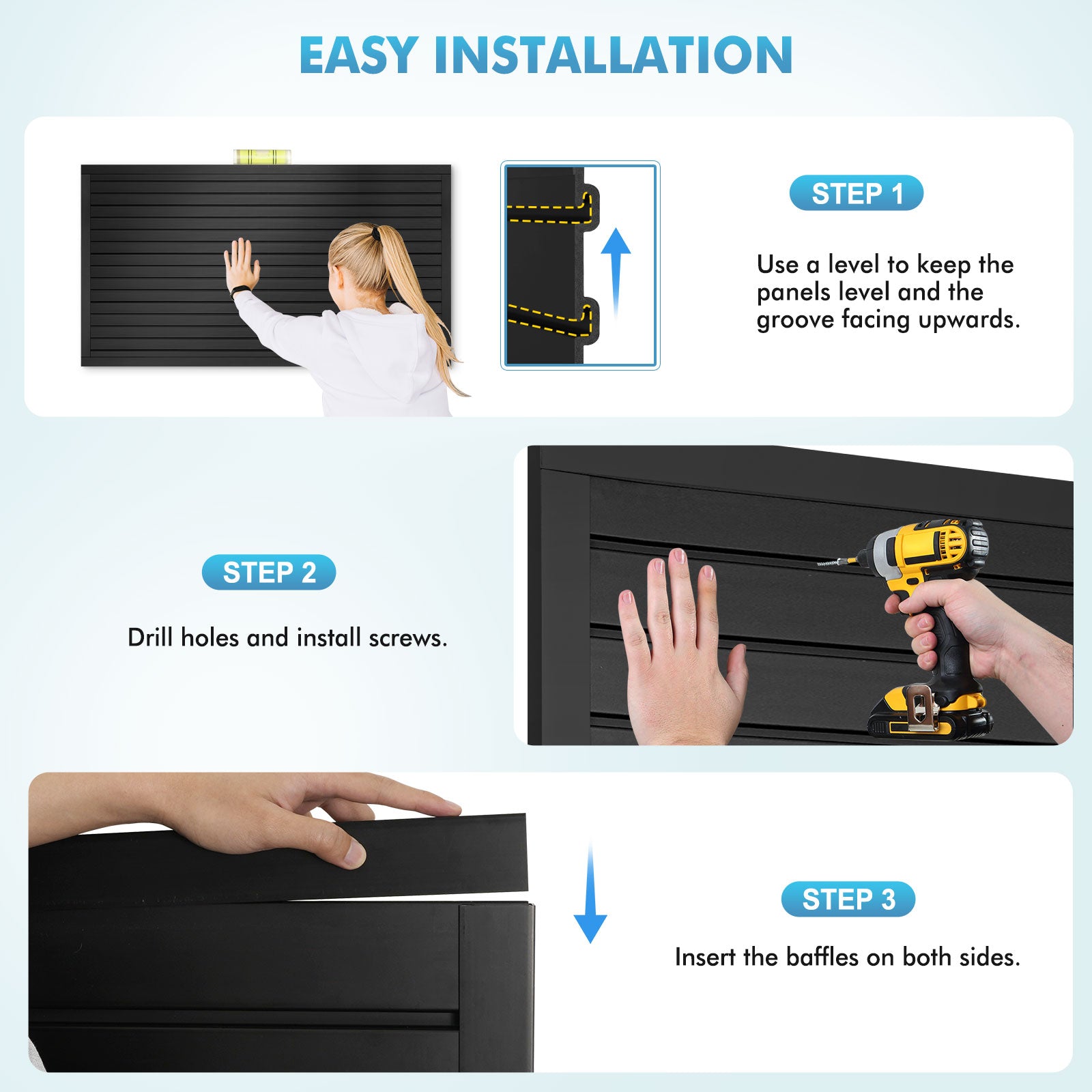 EASY INSTALLATION

STEP 1

Use a level to keep the panels level and the groove facing upwards.

STEP 2

Drill holes and install screws.

STEP 3

Insert the baffles on both sides.