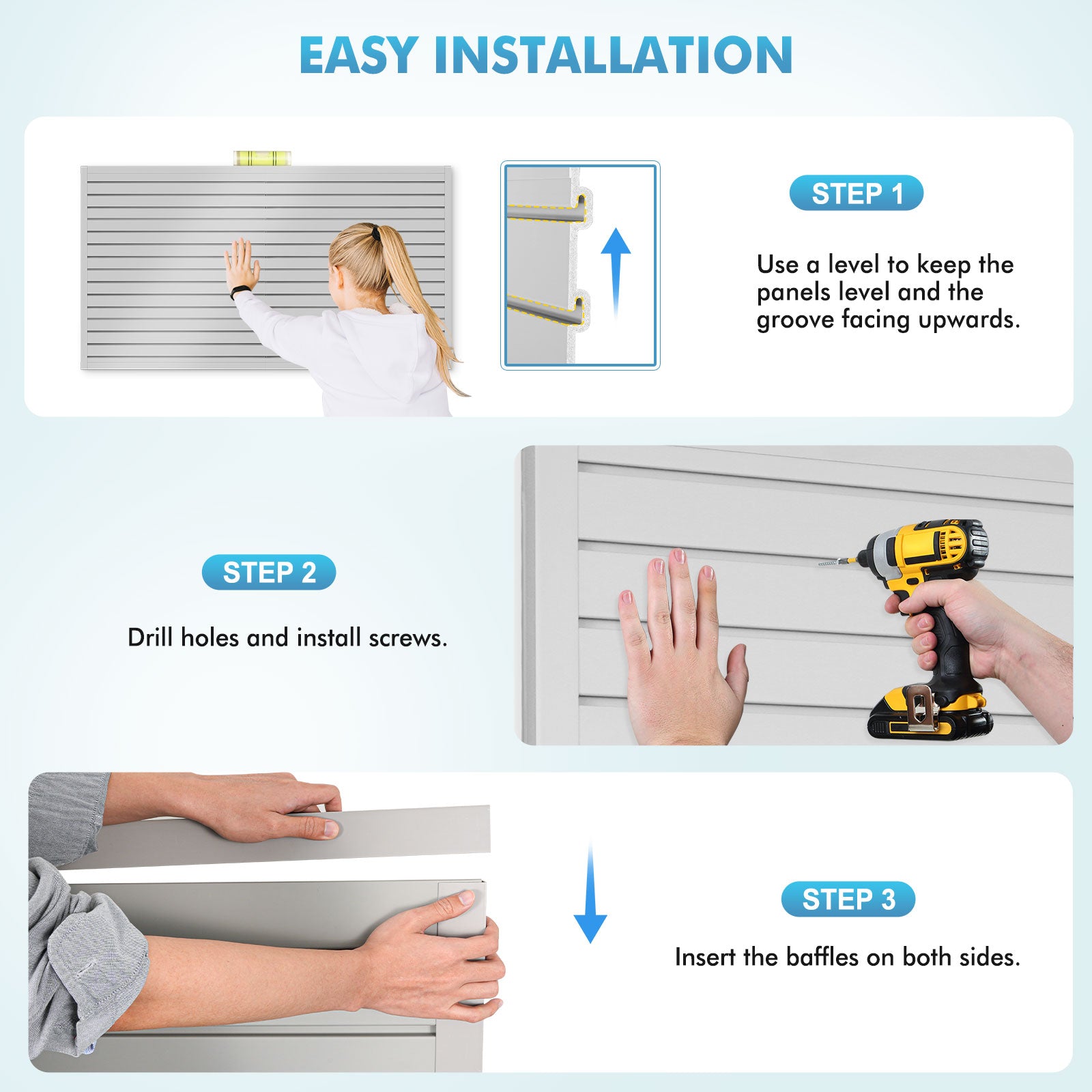 EASY INSTALLATION

STEP 1

Use a level to keep the panels level and the groove facing upwards.

STEP 2

Drill holes and install screws.

STEP 3

Insert the baffles on both sides.