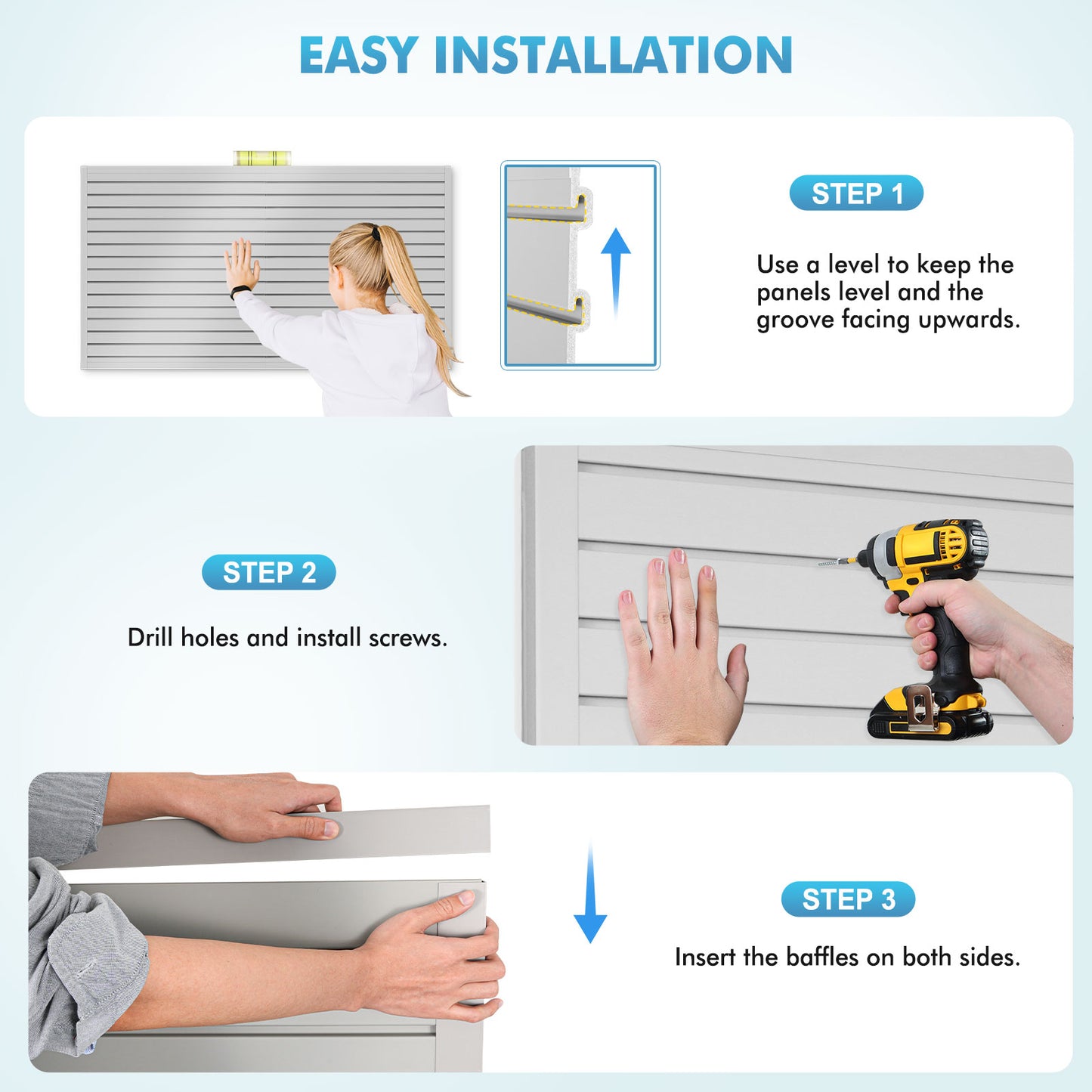 EASY INSTALLATION

STEP 1

Use a level to keep the panels level and the groove facing upwards.

STEP 2

Drill holes and install screws.

STEP 3

Insert the baffles on both sides.