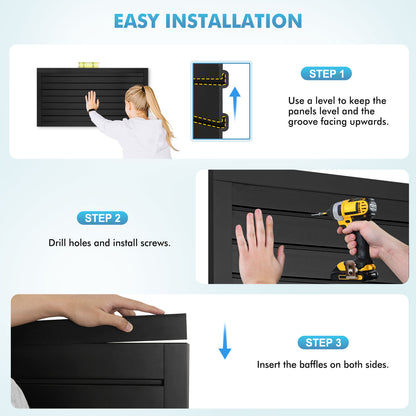 EASY INSTALLATION

STEP 1

Use a level to keep the panels level and the groove facing upwards.

STEP 2

Drill holes and install screws.

STEP 3

Insert the baffles on both sides.