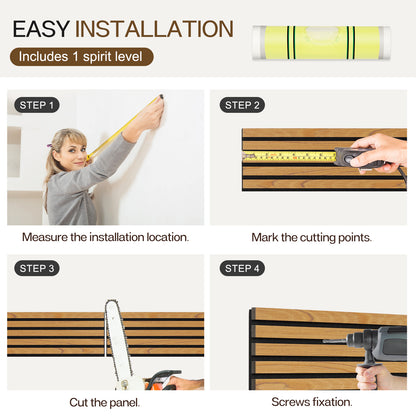 EASY INSTALLATION

Includes 1 spirit level

STEP 1

Measure the installation location.

STEP 2

Mark the cutting points.

STEP 3

Cut the panel.

STEP 4

Screws fixation.