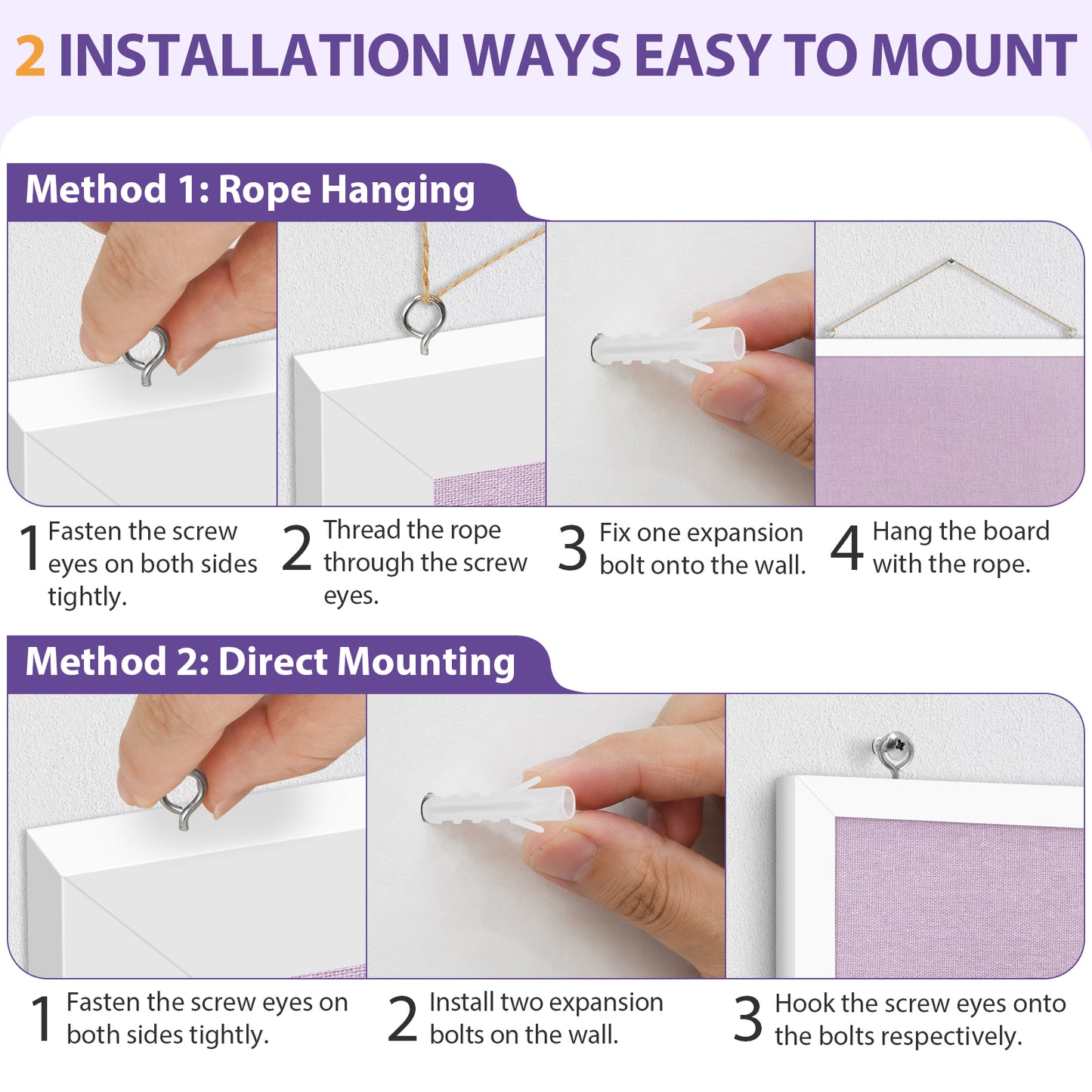 2 INSTALLATION WAYS EASY TO MOUNT

Method 1: Rope Hanging

1 Fasten the screw eyes on both sides tightly.

2 Thread the rope through the screw eyes.

3 Fix one expansion bolt onto the wall.

4 Hang the board with the rope.

Method 2: Direct Mounting

1 Fasten the screw eyes on both sides tightly.

2 Install two expansion bolts on the wall.

3 Hook the screw eyes onto the bolts respectively.