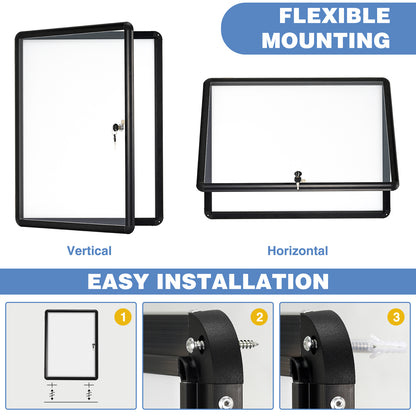 FLEXIBLE MOUNTING

Vertical

Horizontal

EASY INSTALLATION

1

2

3