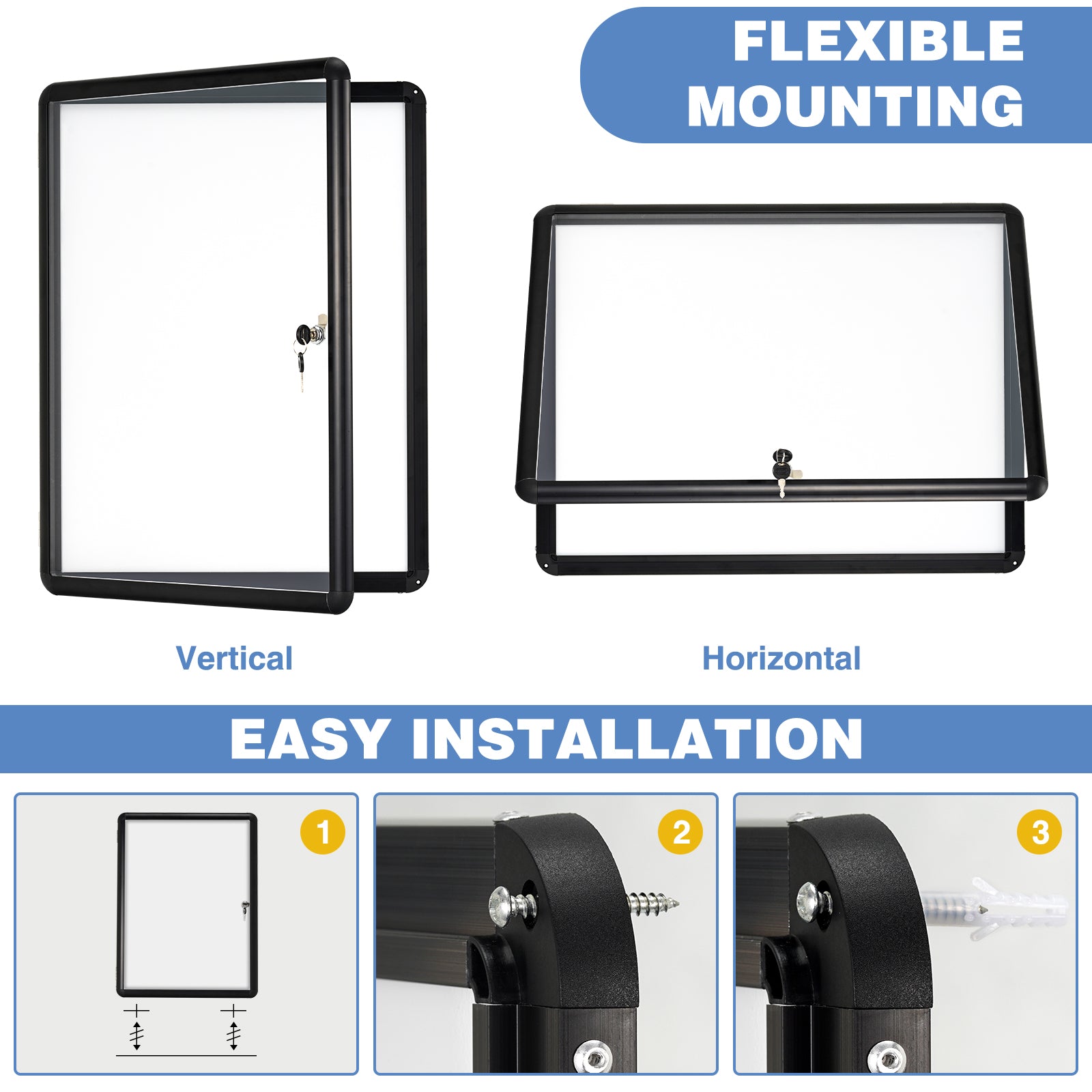 FLEXIBLE MOUNTING

Vertical

Horizontal

EASY INSTALLATION

1

2

3