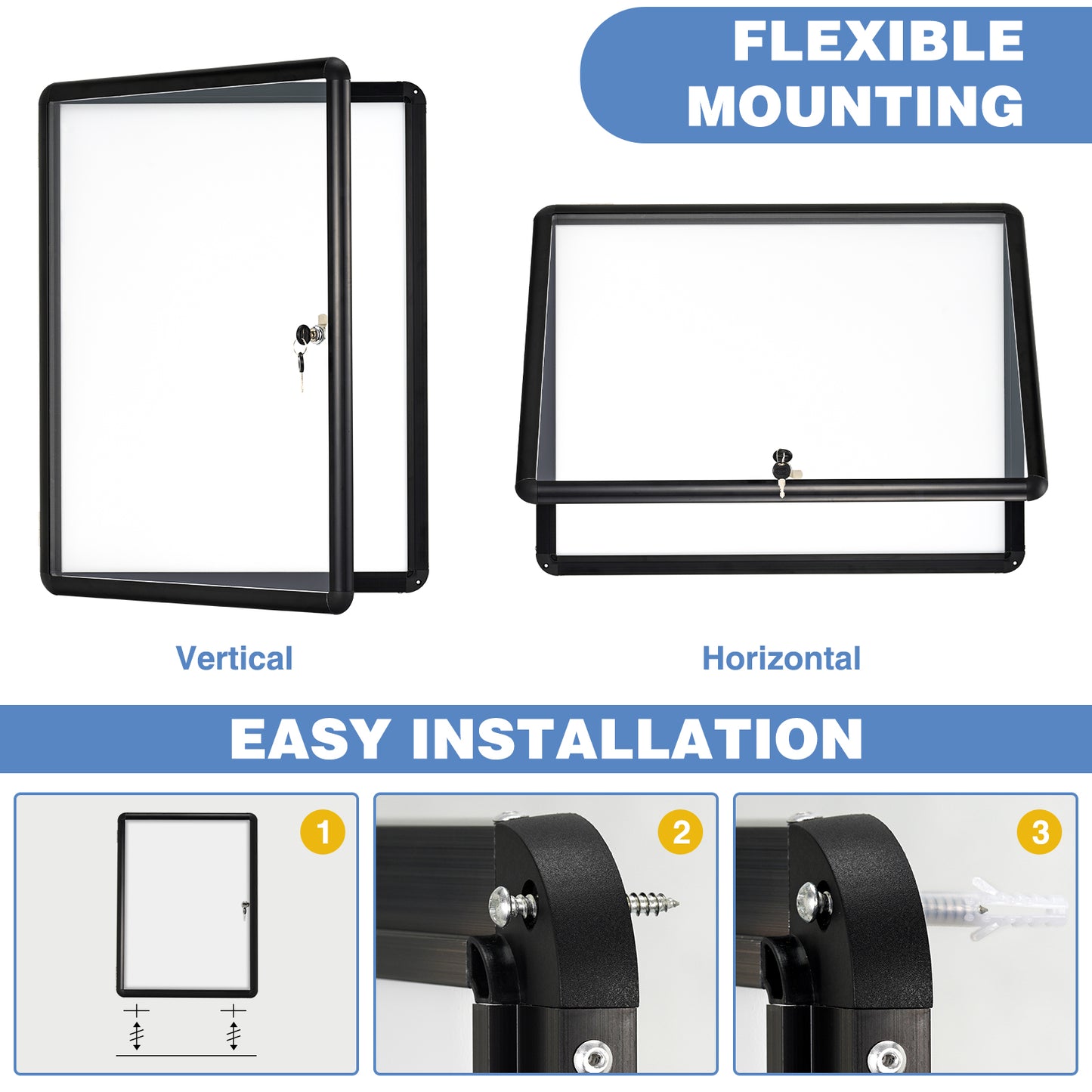 FLEXIBLE MOUNTING

Vertical

Horizontal

EASY INSTALLATION

1

2

3