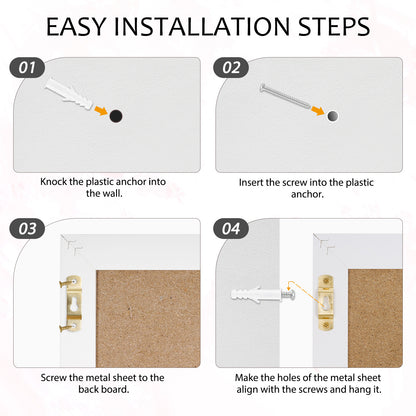 EASY INSTALLATION STEPS

01

Knock the plastic anchor into the wall.

02

Insert the screw into the plastic anchor.

03

Screw the metal sheet to the back board.

04

Make the holes of the metal sheet align with the screws and hang it.