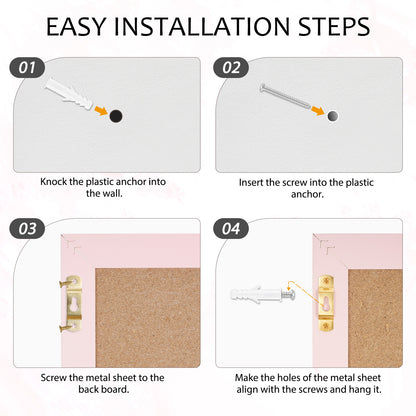 EASY INSTALLATION STEPS

01

Knock the plastic anchor into the wall.

02

Insert the screw into the plastic anchor.

03

Screw the metal sheet to the back board.

04

Make the holes of the metal sheet align with the screws and hang it.