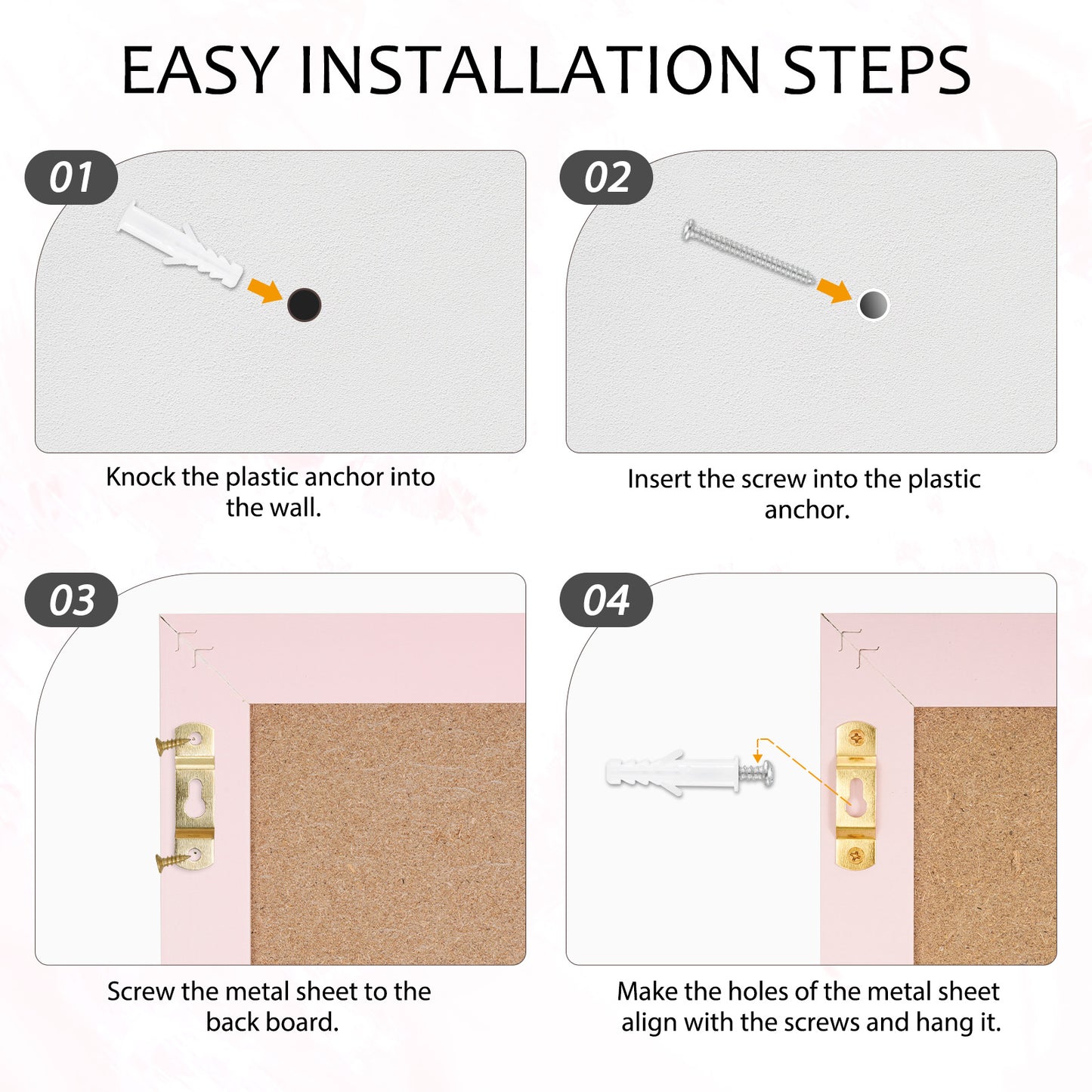 EASY INSTALLATION STEPS

01

Knock the plastic anchor into the wall.

02

Insert the screw into the plastic anchor.

03

Screw the metal sheet to the back board.

04

Make the holes of the metal sheet align with the screws and hang it.