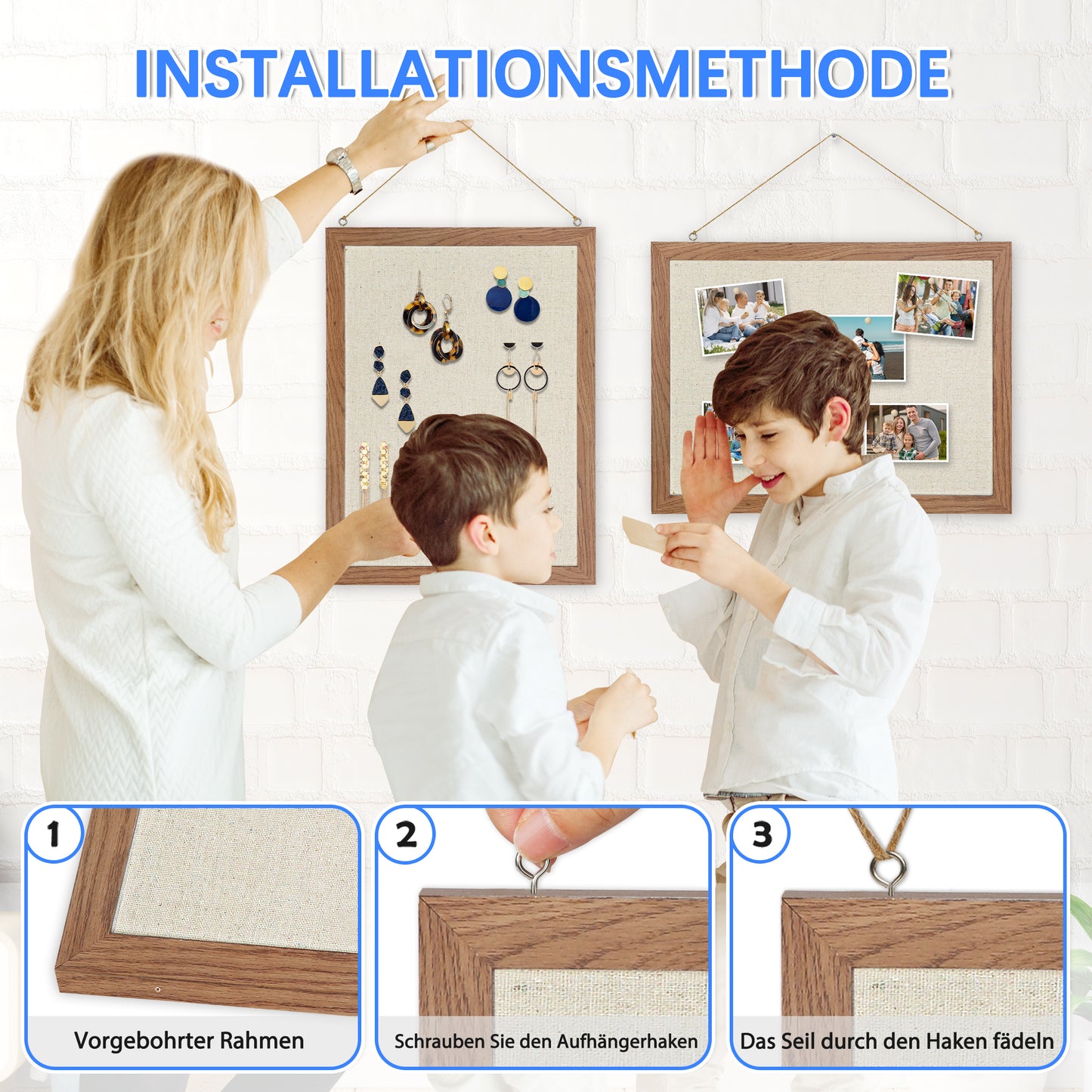 INSTALLATIONSMETHODE

1
Vorgebohrter Rahmen

2
Schrauben Sie den Aufhängerhaken

3
Das Seil durch den Haken fädeln